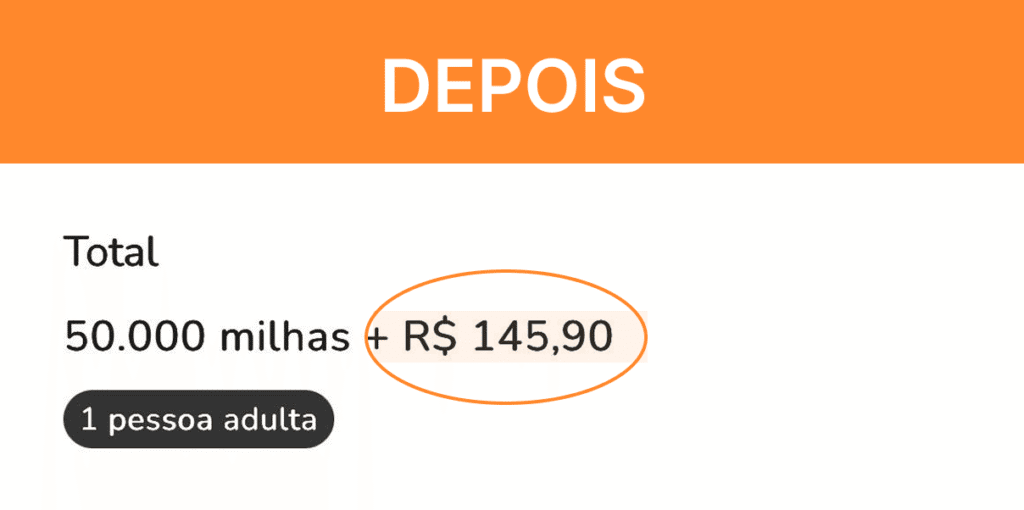 DEPOIS

Total

50.000 milhas + R$ 145,90

1 pessoa adulta